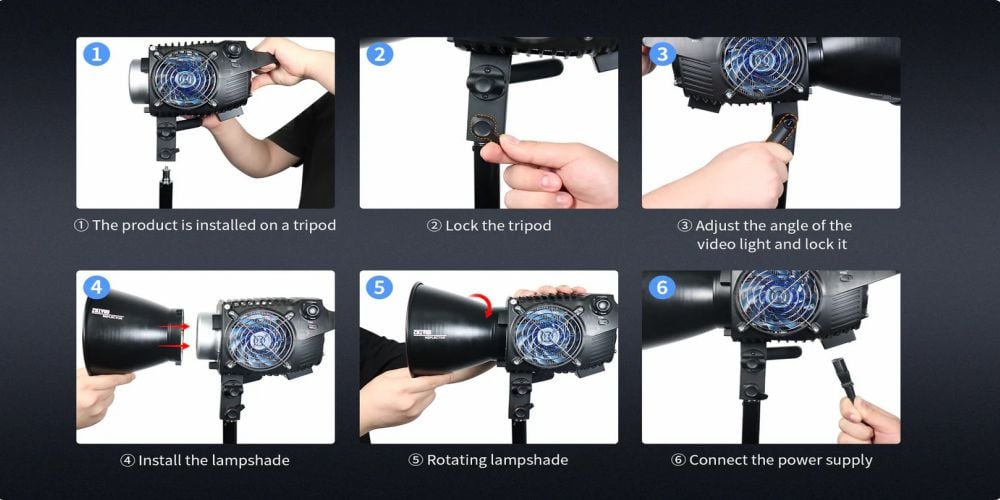 1
① The product is installed on a tripod

2
② Lock the tripod

3
③ Adjust the angle of the video light and lock it

4
④ Install the lampshade

5
⑤ Rotating lampshade

6
⑥ Connect the power supply